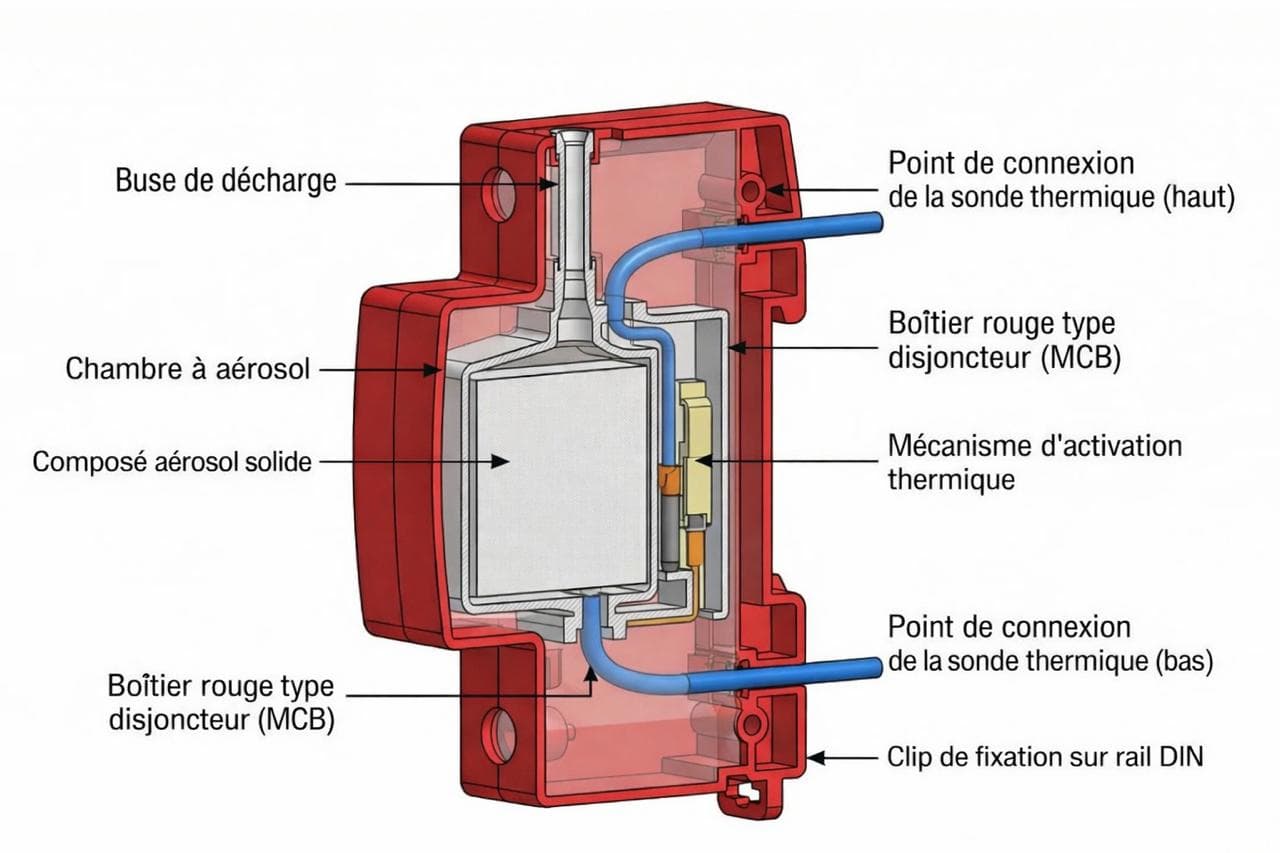 Buse de décharge

Chambre à aérosol

Composé aérosol solide

Boîtier rouge type disjoncteur (MCB)

Point de connexion de la sonde thermique (haut)

Boîtier rouge type disjoncteur (MCB)

Mécanisme d'activation thermique

Point de connexion de la sonde thermique (bas)

Clip de fixation sur rail DIN